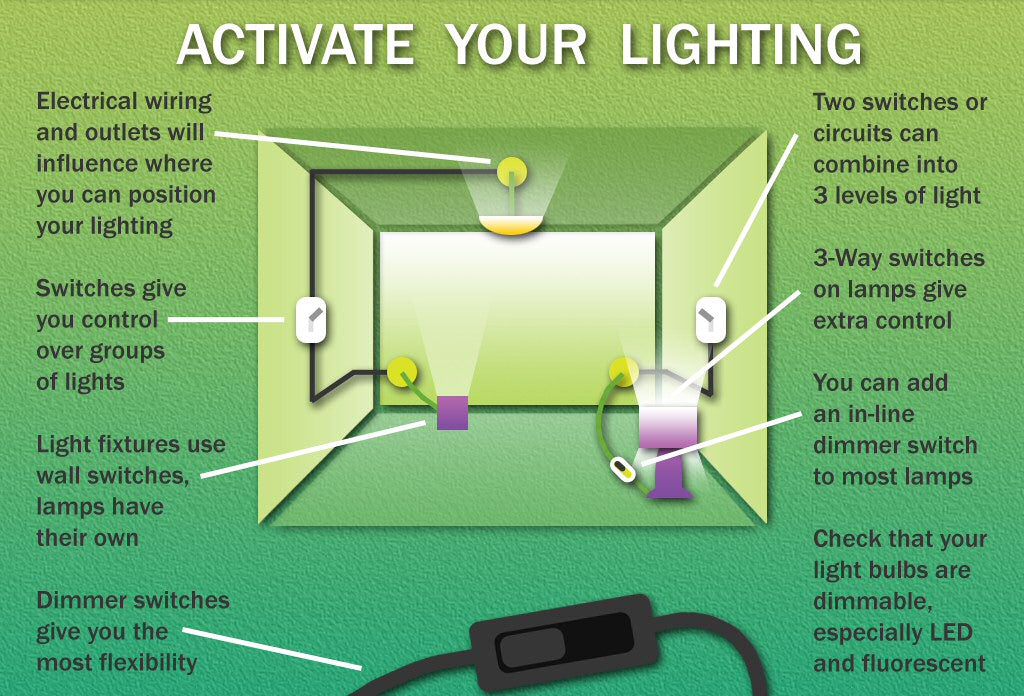 ACTIVATE YOUR LIGHTING

Electrical wiring and outlets will influence where you can position your lighting

Switches give you control over groups of lights

Light fixtures use wall switches, lamps have their own

Dimmer switches give you the most flexibility

Two switches or circuits can combine into 3 levels of light

3-Way switches on lamps give extra control

You can add an in-line dimmer switch to most lamps

Check that your light bulbs are dimmable, especially LED and fluorescent